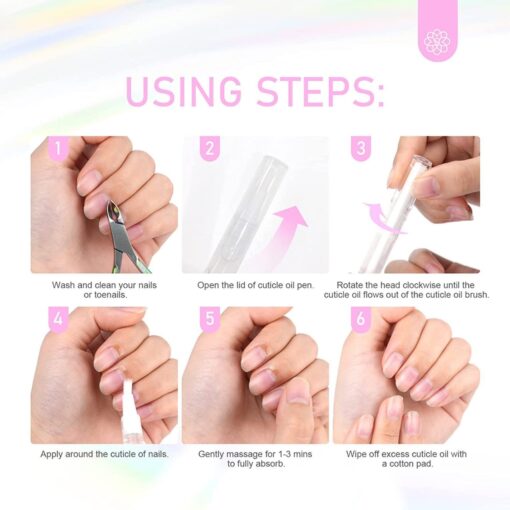 USING STEPS:

1

Wash and clean your nails or toenails.

2

Open the lid of cuticle oil pen.

3

Rotate the head clockwise until the cuticle oil flows out of the cuticle oil brush.

4

Apply around the cuticle of nails.

5

Gently massage for 1-3 mins to fully absorb.

6

Wipe off excess cuticle oil with a cotton pad.