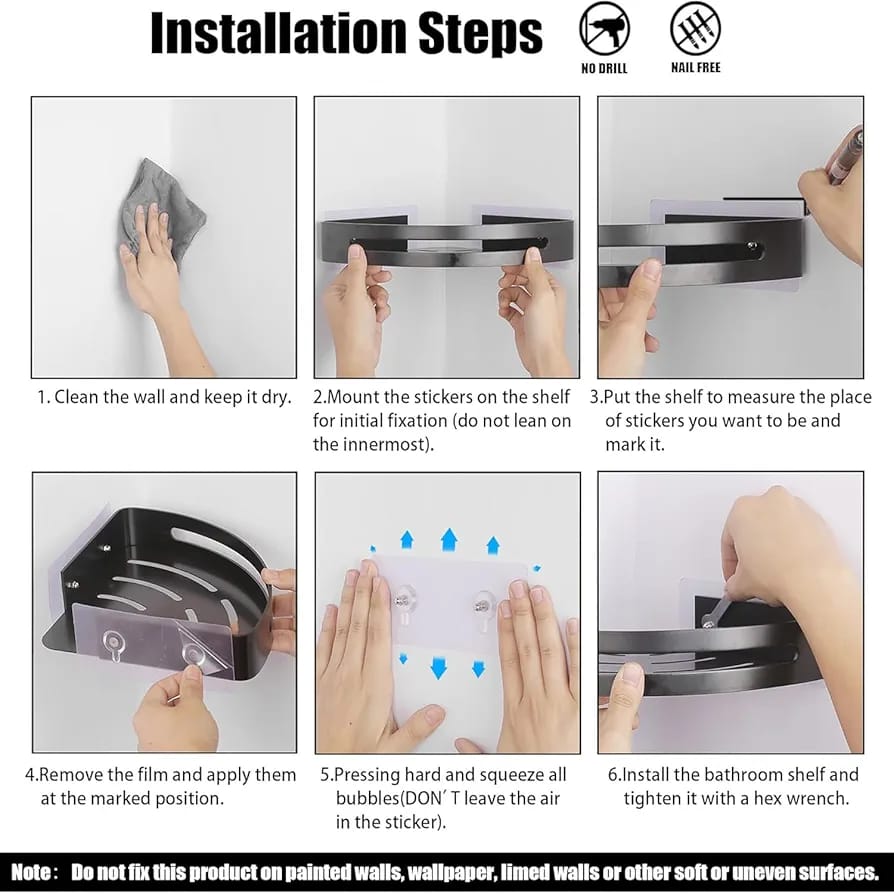 Installation Steps

NO DRILL

NAIL FREE

1. Clean the wall and keep it dry.

2.Mount the stickers on the shelf for initial fixation (do not lean on the innermost).

3.Put the shelf to measure the place of stickers you want to be and mark it.

4.Remove the film and apply them at the marked position.

5.Pressing hard and squeeze all bubbles(DON´T leave the air in the sticker).

6.Install the bathroom shelf and tighten it with a hex wrench.

Note : Do not fix this product on painted walls, wallpaper, limed walls or other soft or uneven surfaces.