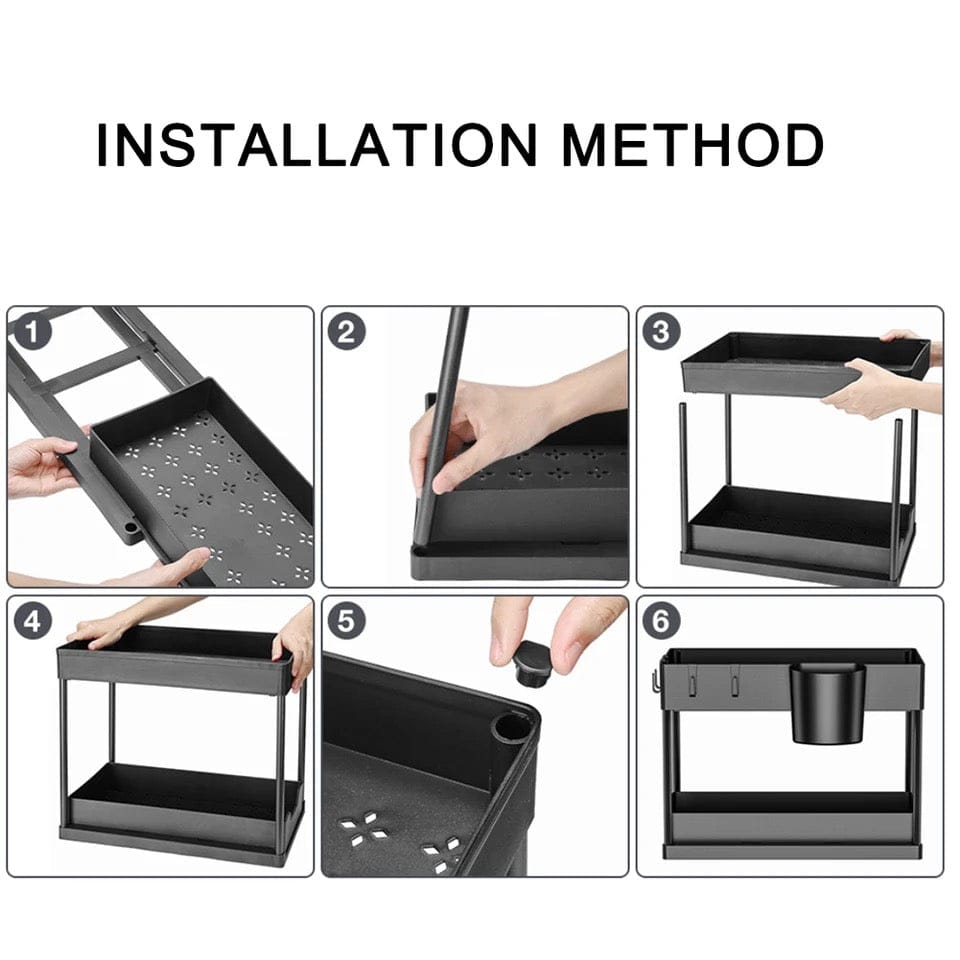 INSTALLATION METHOD

1

2

3

4

5

6